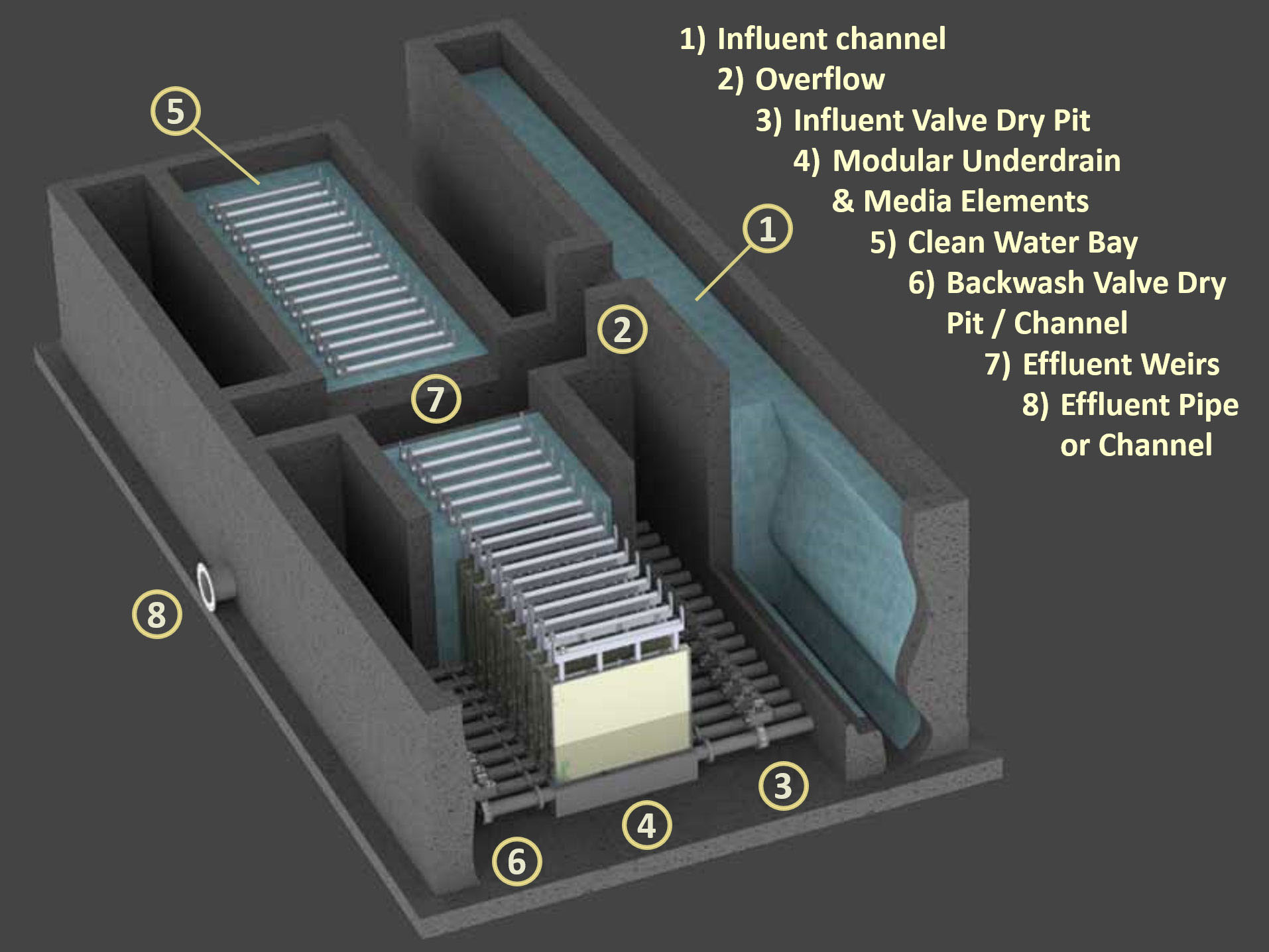 1) Influent channel
2) Overflow
3) Influent Valve Dry Pit
4) Modular Underdrain & Media Elements
5) Clean Water Bay
6) Backwash Valve Dry Pit / Channel
7) Effluent Weirs
8) Effluent Pipe or Channel

5
1
2
7
8
3
4
6